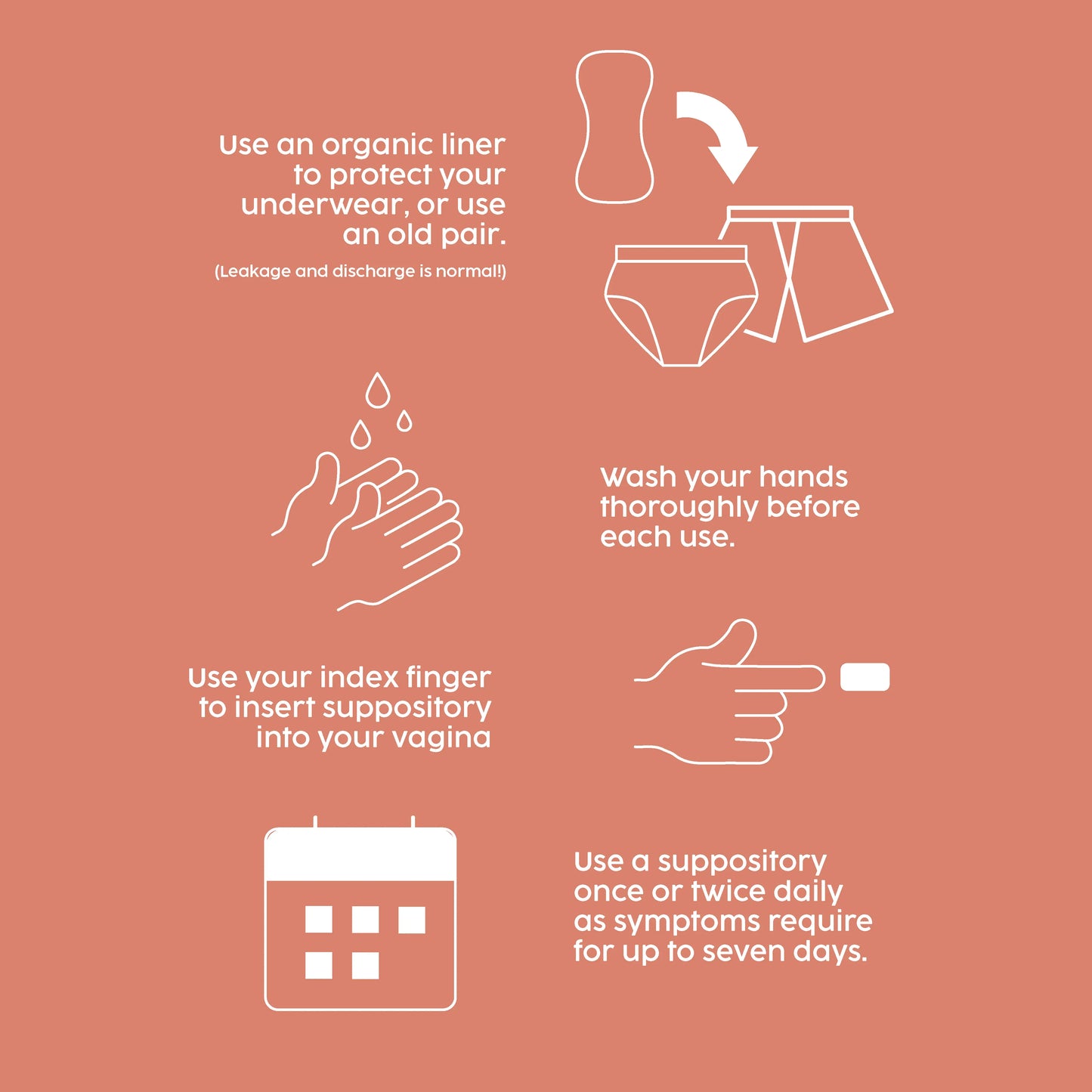 Use an organic liner to protect your underwear, or use an old pair.

(Leakage and discharge is normal!)

Wash your hands thoroughly before each use.

Use your index finger to insert suppository into your vagina

Use a suppository once or twice daily as symptoms require for up to seven days.