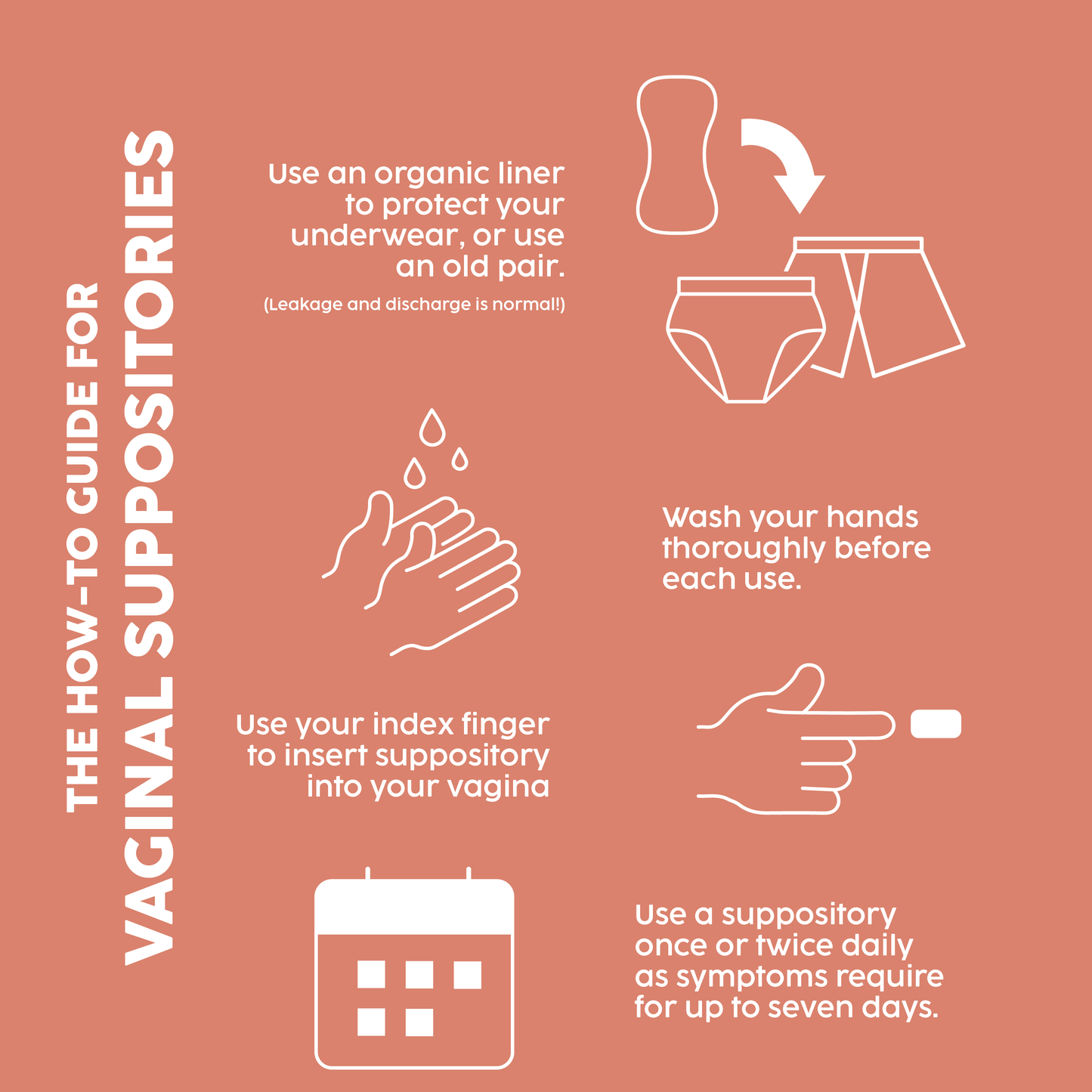 THE HOW-TO GUIDE FOR
VAGINAL SUPPOSITORIES

Use an organic liner to protect your underwear, or use an old pair.

(Leakage and discharge is normal!)

Wash your hands thoroughly before each use.

Use your index finger to insert suppository into your vagina

Use a suppository once or twice daily as symptoms require for up to seven days.