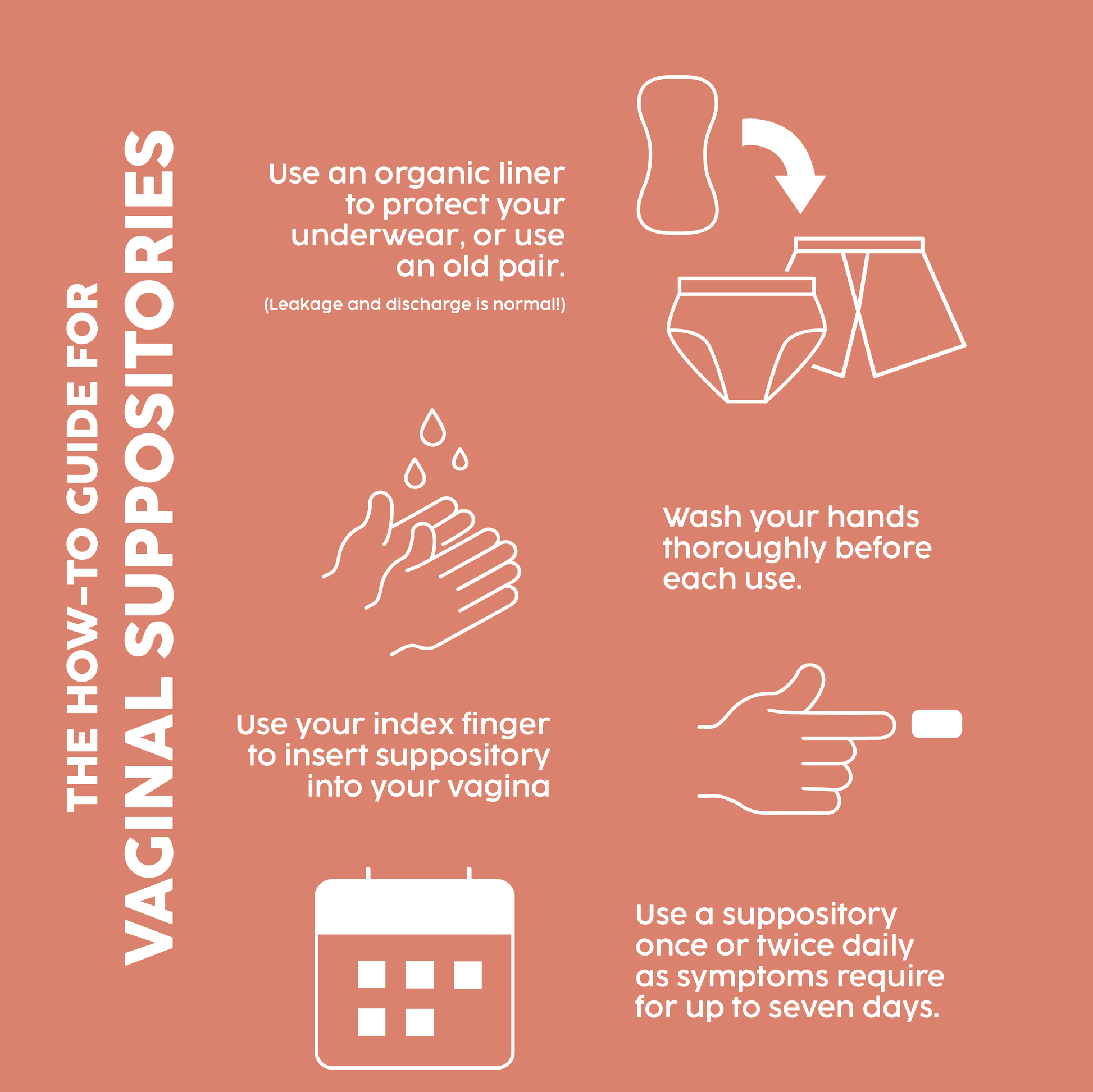 THE HOW-TO GUIDE FOR
VAGINAL SUPPOSITORIES

Use an organic liner to protect your underwear, or use an old pair.

(Leakage and discharge is normal!)

Wash your hands thoroughly before each use.

Use your index finger to insert suppository into your vagina

Use a suppository once or twice daily as symptoms require for up to seven days.