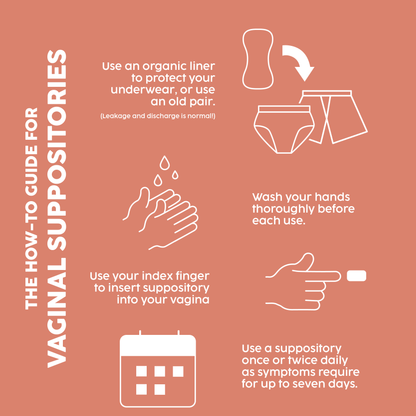 THE HOW-TO GUIDE FOR
VAGINAL SUPPOSITORIES

Use an organic liner to protect your underwear, or use an old pair.

(Leakage and discharge is normal!)

Wash your hands thoroughly before each use.

Use your index finger to insert suppository into your vagina

Use a suppository once or twice daily as symptoms require for up to seven days.