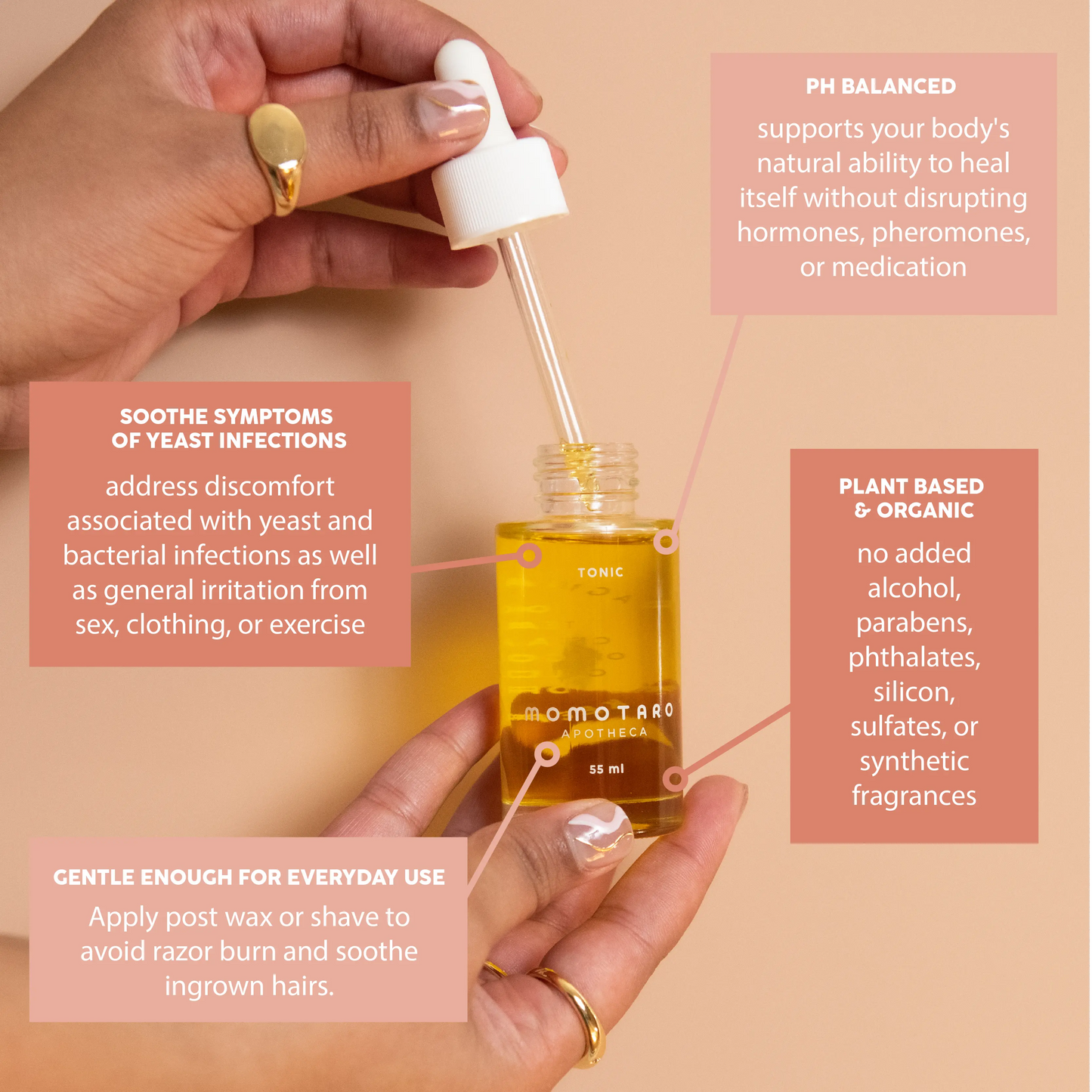 PH BALANCED

supports your body's natural ability to heal itself without disrupting hormones, pheromones, or medication

SOOTHE SYMPTOMS OF YEAST INFECTIONS

address discomfort associated with yeast and bacterial infections as well as general irritation from sex, clothing, or exercise

TONIC

MOMOTARO
APOTHECA
55 ml

PLANT BASED & ORGANIC

no added alcohol, parabens, phthalates, silicon, sulfates, or synthetic fragrances

GENTLE ENOUGH FOR EVERYDAY USE

Apply post wax or shave to avoid razor burn and soothe ingrown hairs.